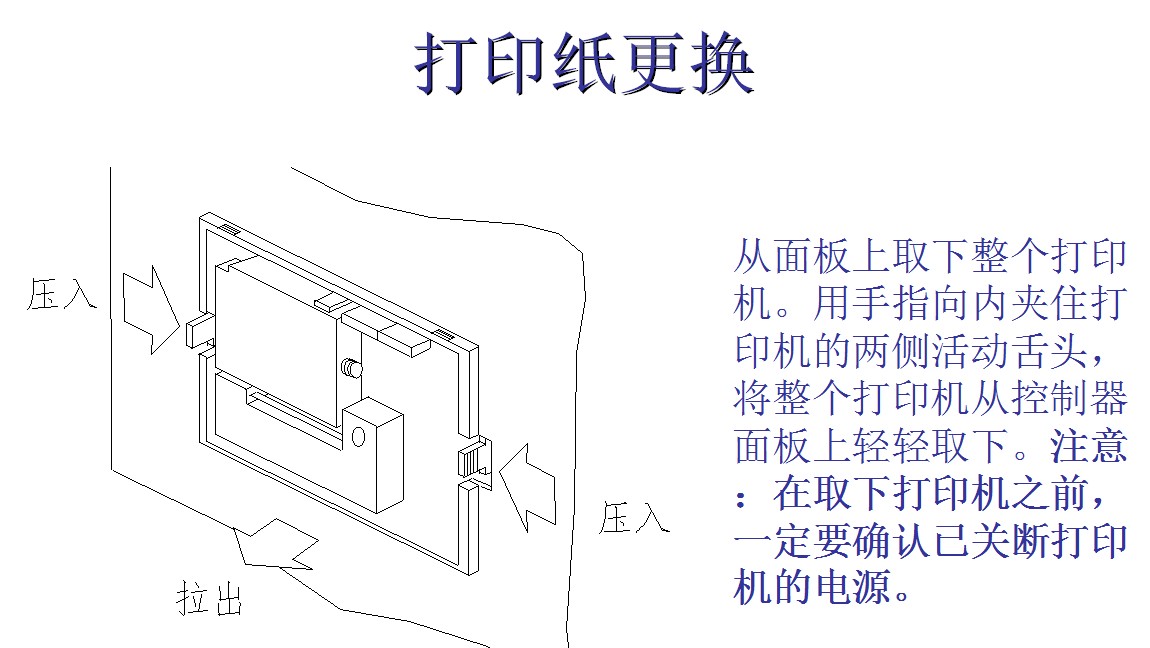 打印纸更换

压入

压入

拉出

从面板上取下整个打印机。用手指向内夹住打印机的两侧活动舌头，将整个打印机从控制器面板上轻轻取下。注意：在取下打印机之前，一定要确认已关断打印机的电源。